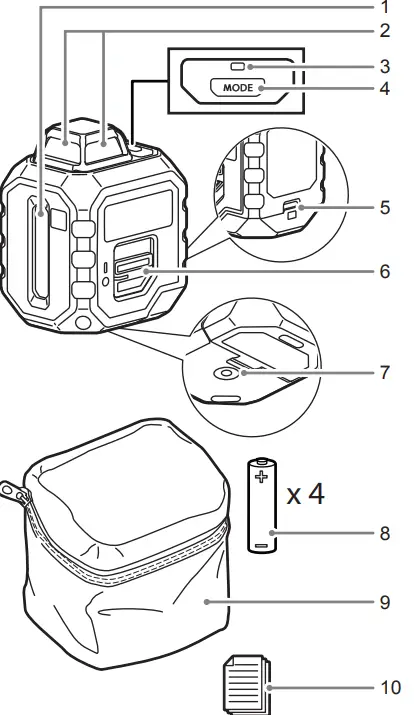 1
2
3
MODE
4
5
6
7
x 4
8
9
10