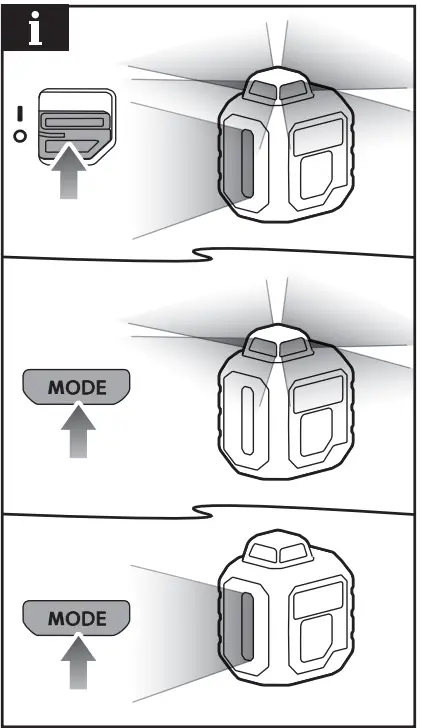 i

I
O

MODE

MODE