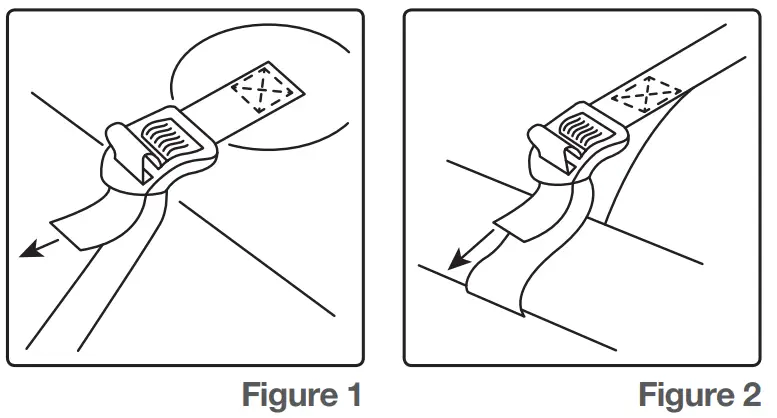 Figure 1

Figure 2