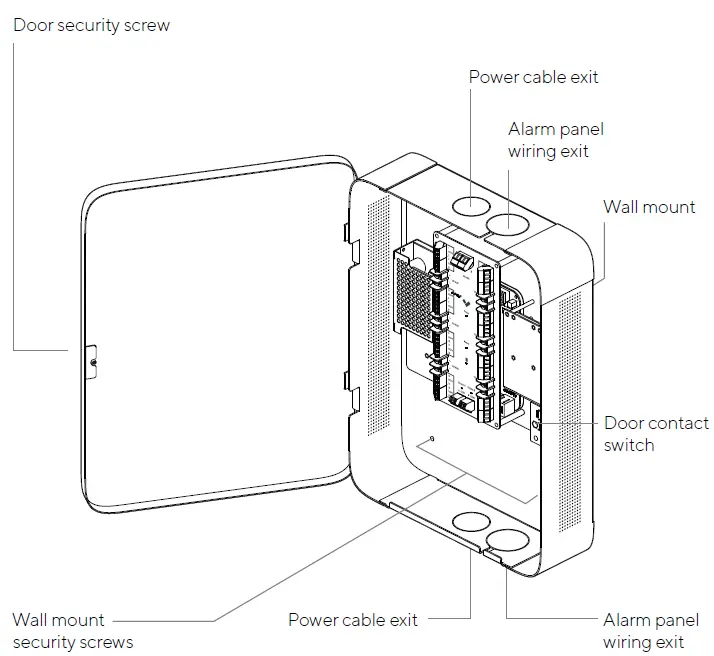 Door security screw

Power cable exit

Alarm panel wiring exit

Wall mount

Door contact switch

Wall mount security screws

Power cable exit

Alarm panel wiring exit