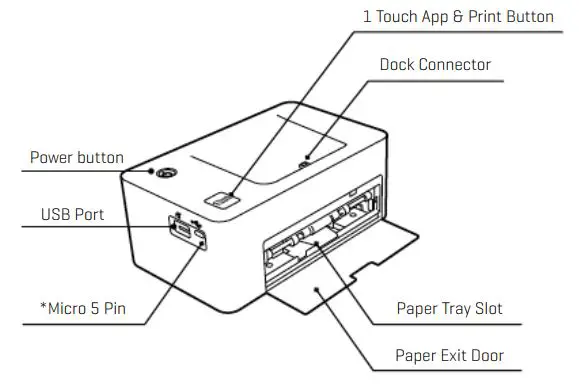 1 Touch App & Print Button

Dock Connector

Power button

USB Port

*Micro 5 Pin

Paper Tray Slot

Paper Exit Door