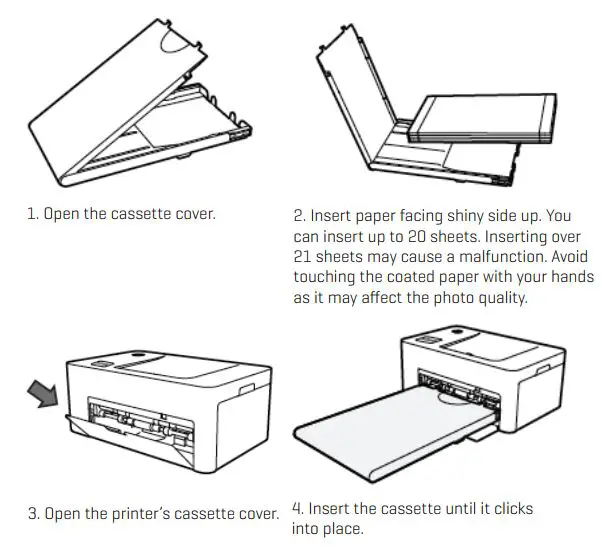 1. Open the cassette cover.

2. Insert paper facing shiny side up. You can insert up to 20 sheets. Inserting over 21 sheets may cause a malfunction. Avoid touching the coated paper with your hands as it may affect the photo quality.

3. Open the printer's cassette cover.

4. Insert the cassette until it clicks into place.