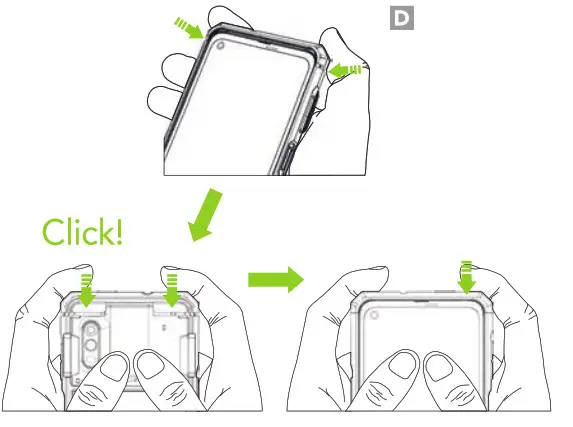 D

Click!