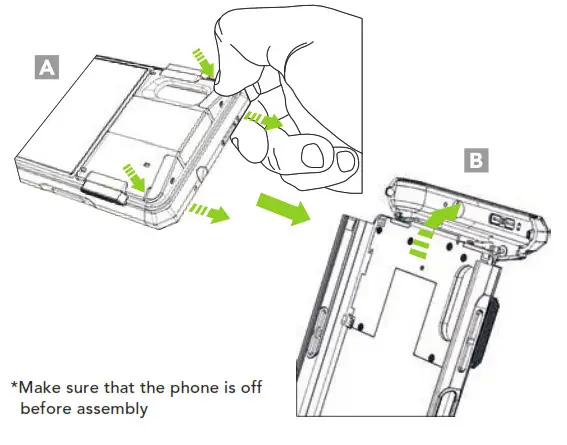 A

B

*Make sure that the phone is off before assembly