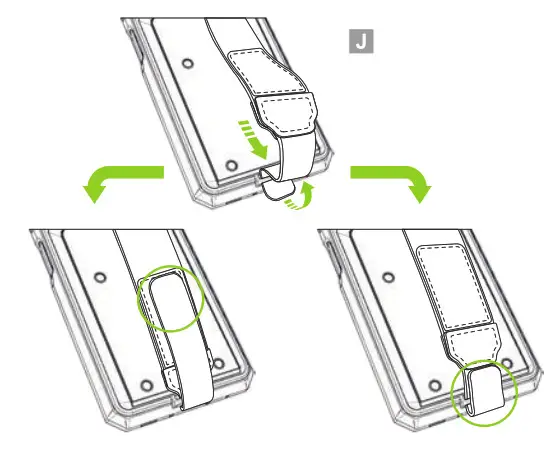 J