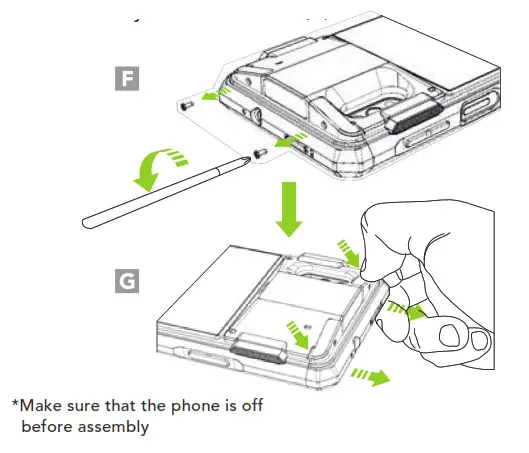 F

G

*Make sure that the phone is off before assembly