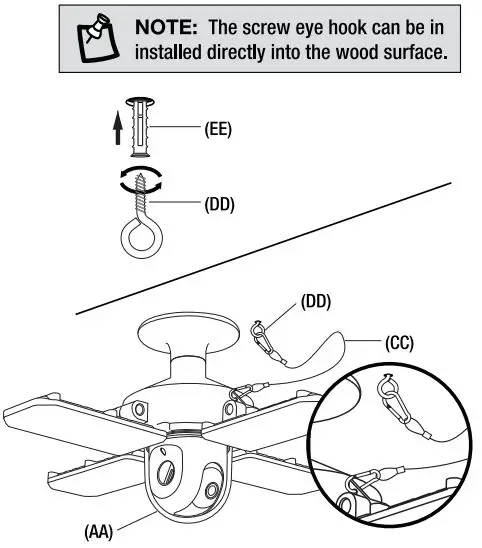 NOTE: The screw eye hook can be in installed directly into the wood surface.

(EE)

(DD)

(DD)

(CC)

(AA)