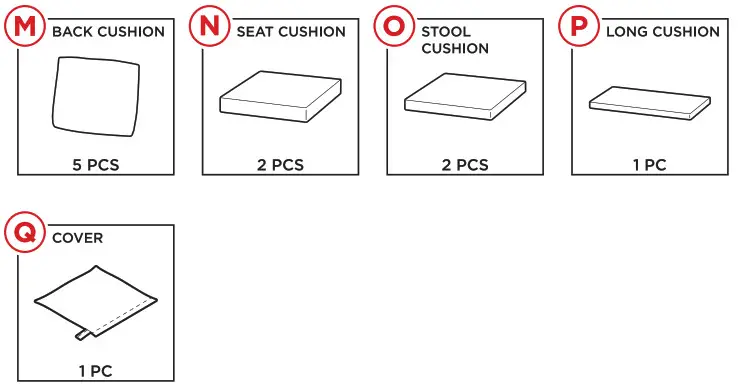 M BACK CUSHION
5 PCS

N SEAT CUSHION
2 PCS

O STOOL CUSHION
2 PCS

P LONG CUSHION
1 PC

Q COVER
1 PC