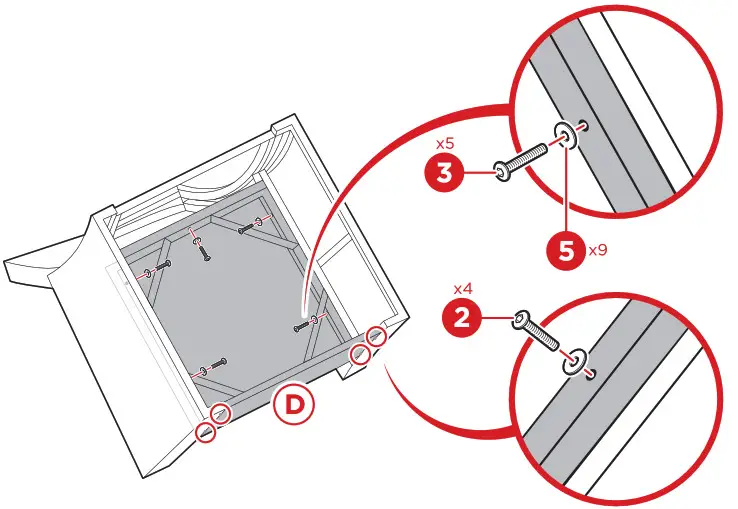 x5
3
5 x9
x4
2
D