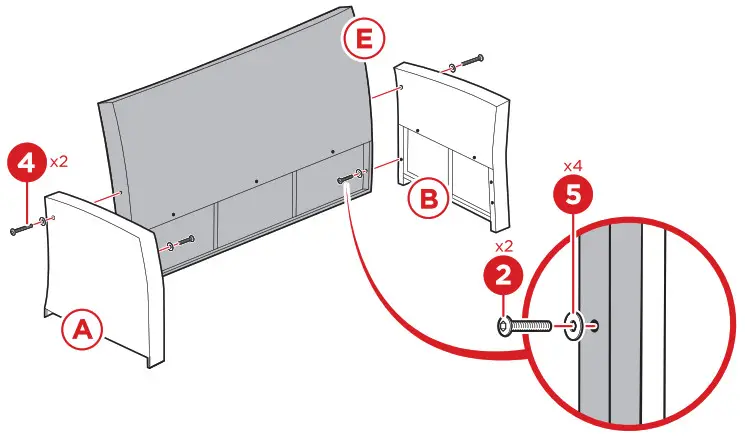 E
4 x2
B
x4
5
x2
2
A