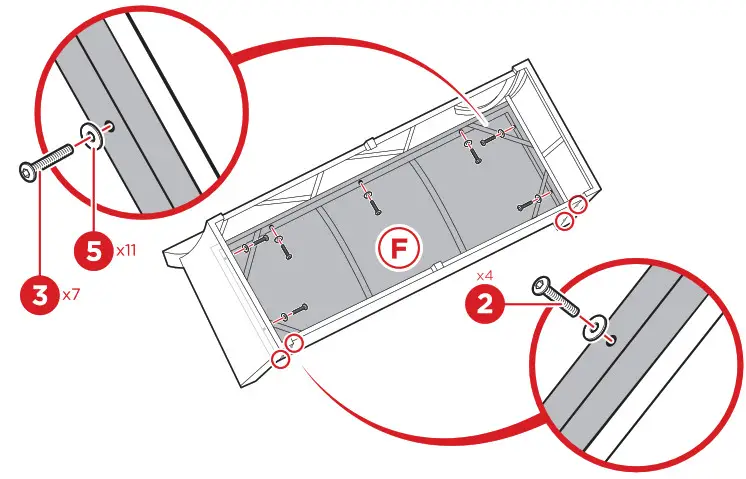 5 x11

3 x7

F

x4

2