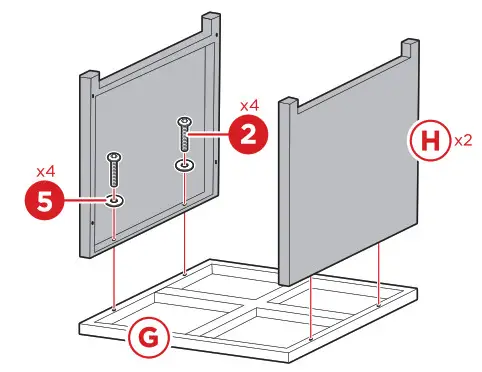 x4
2
H x2
x4
5
G