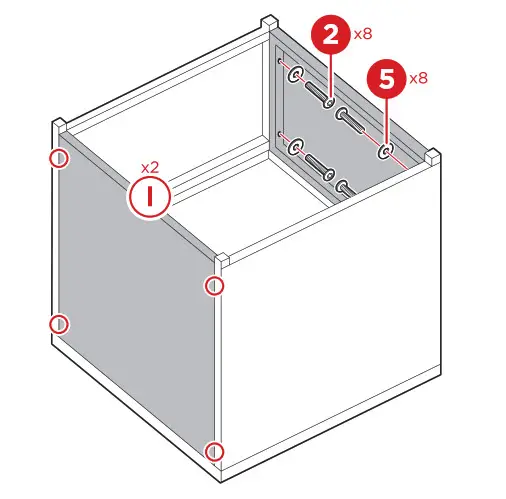 2 x8
5 x8
x2
I