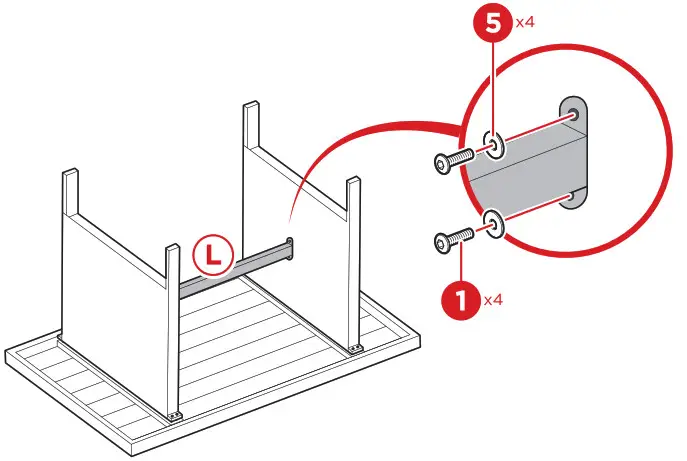 5 x4

L

1 x4