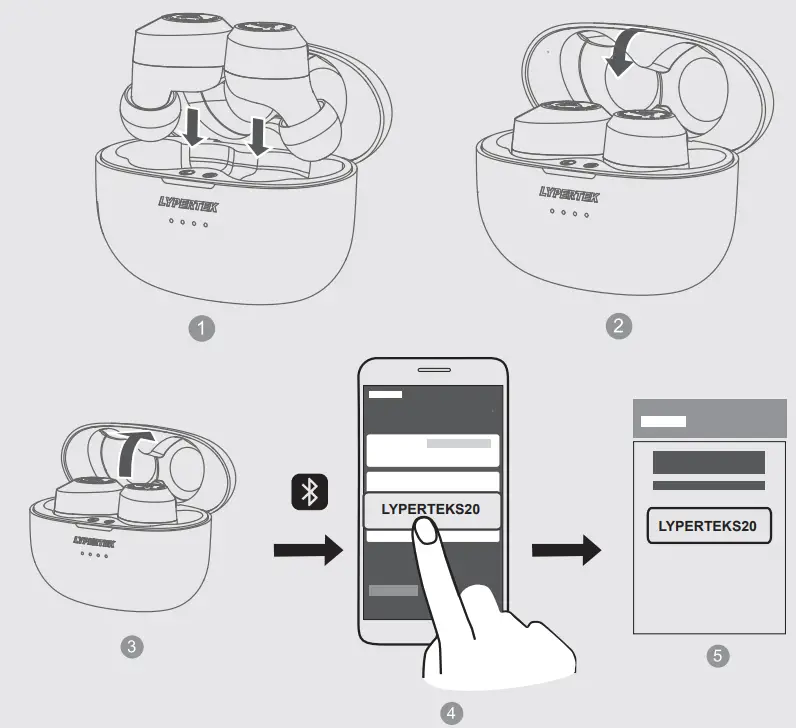 LYPERTEK

1

LYPERTEK

2

LYPERTEK

3

LYPERTEKS20

4

LYPERTEKS20

5