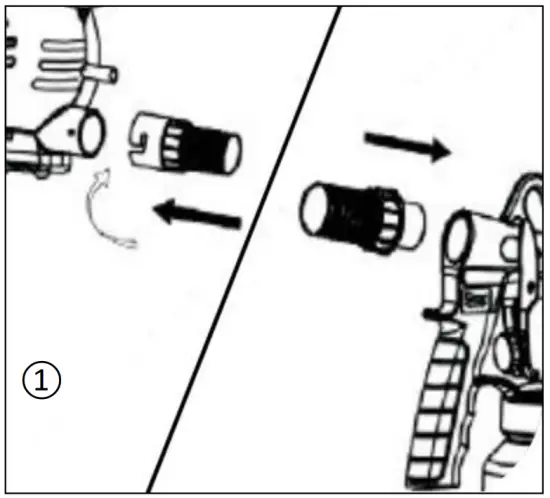 ①