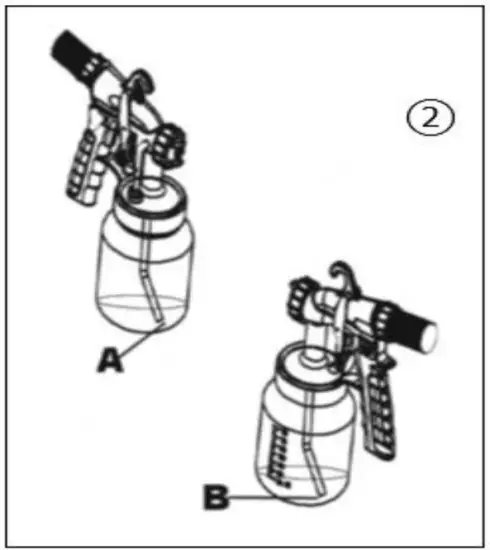 ②

A

B