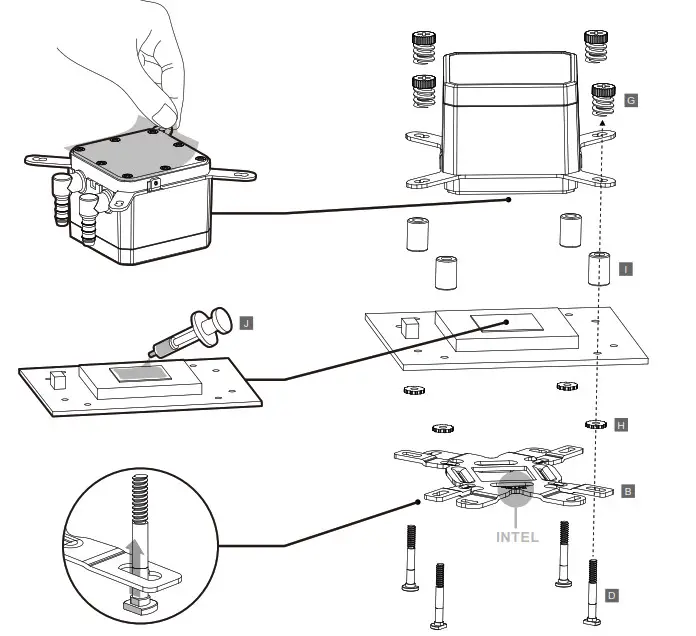 G

I

J

H

B

INTEL

D