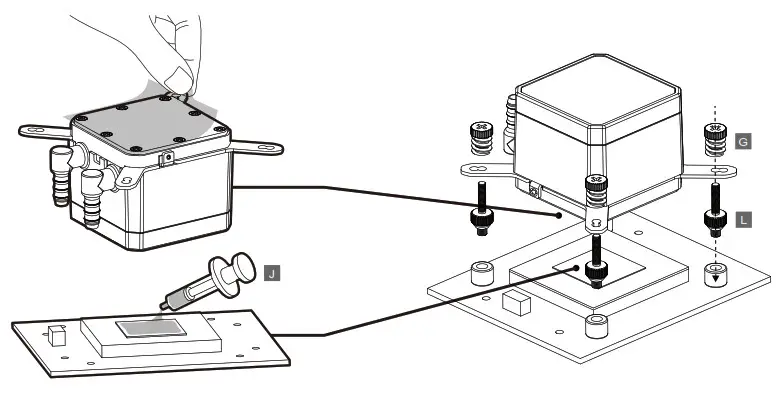 G
L
J