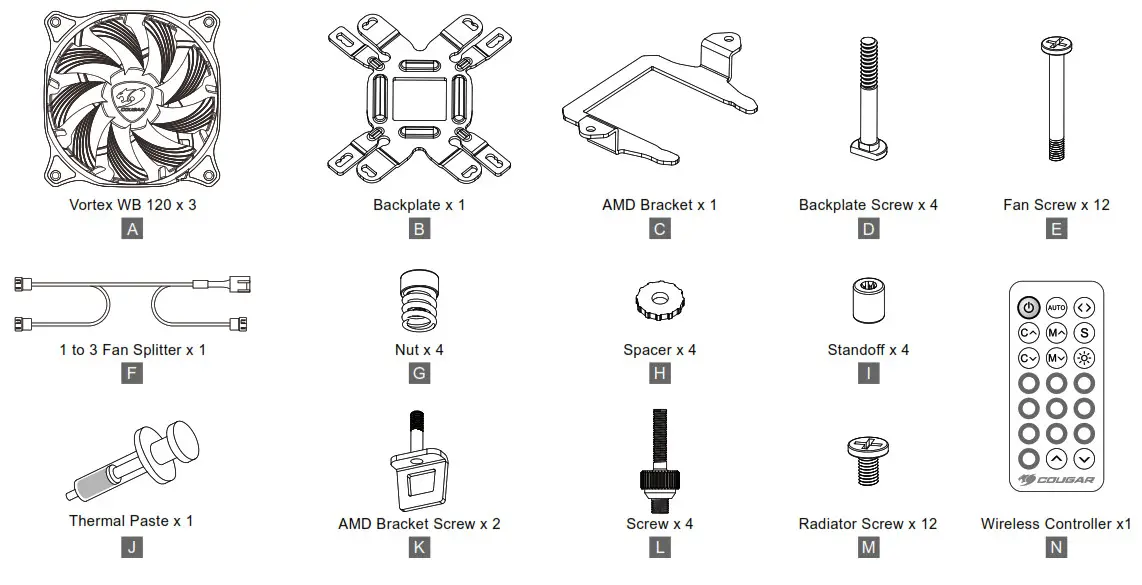 COUGAR

Vortex WB 120 x 3
A

Backplate x 1
B

AMD Bracket x 1
C

Backplate Screw x 4
D

Fan Screw x 12
E

1 to 3 Fan Splitter x 1
F

Nut x 4
G

Spacer x 4
H

Standoff x 4
I

AUTO
C
M
S
C
M
COUGAR

Thermal Paste x 1
J

AMD Bracket Screw x 2
K

Screw x 4
L

Radiator Screw x 12
M

Wireless Controller x1
N