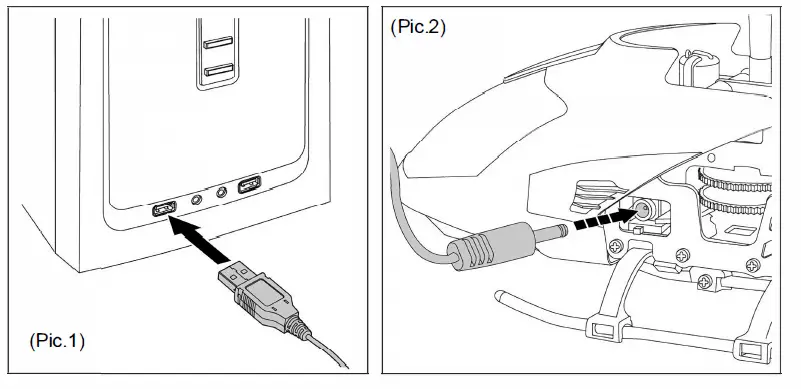 (Pic.1)

(Pic.2)