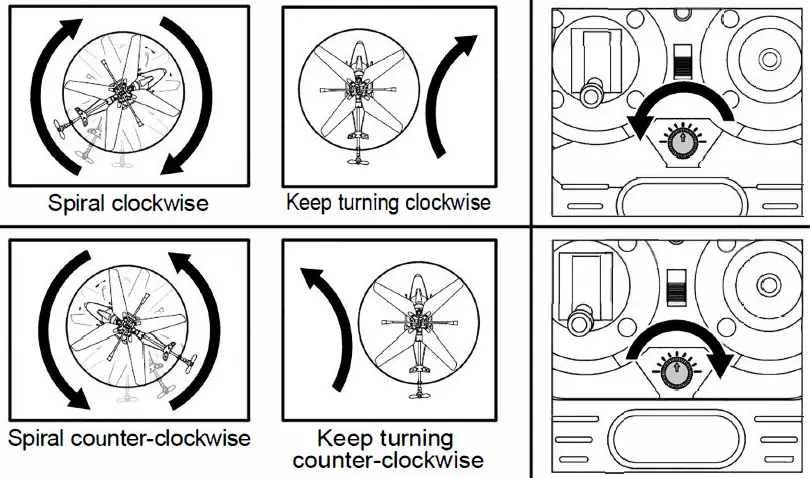 Spiral clockwise

Keep turning clockwise

Spiral counter-clockwise

Keep turning counter-clockwise