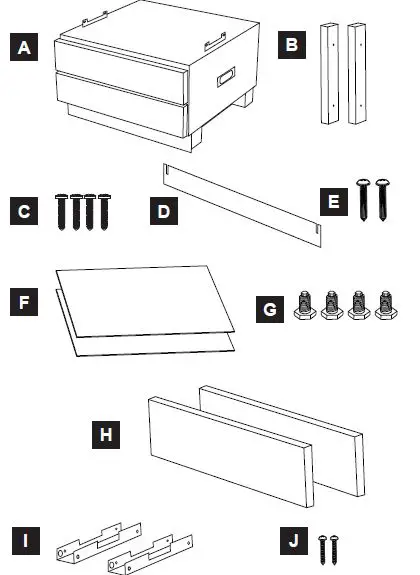 A
B
C
D
E
F
G
H
I
J