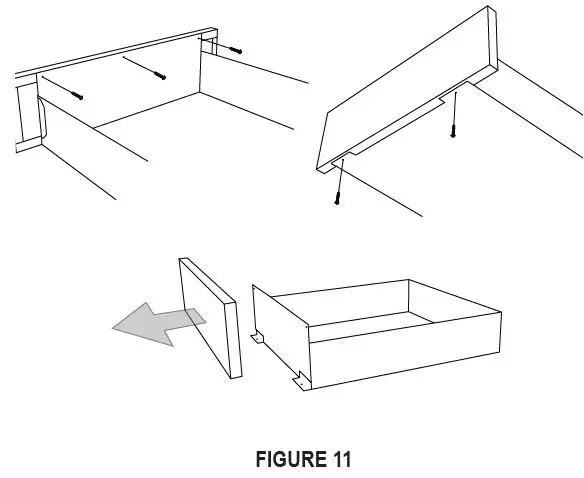 FIGURE 11