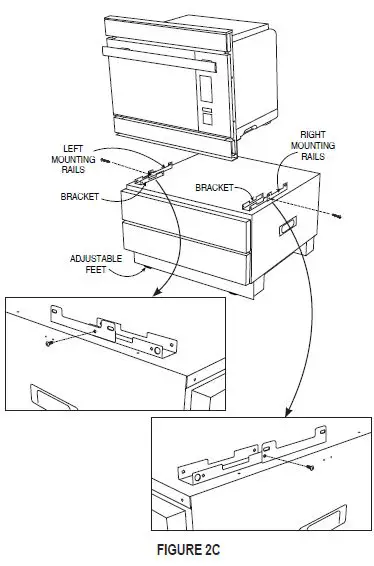 LEFT MOUNTING RAILS

RIGHT MOUNTING RAILS

BRACKET

BRACKET

ADJUSTABLE FEET

FIGURE 2C