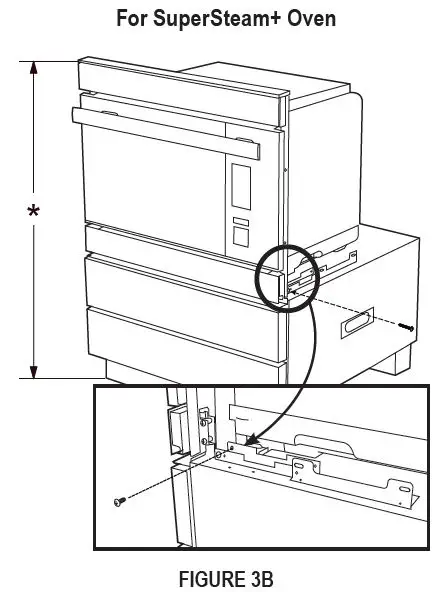 For SuperSteam+ Oven

*

FIGURE 3B