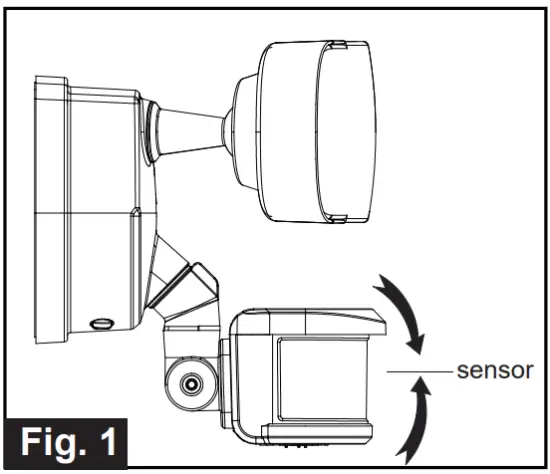 sensor

Fig. 1