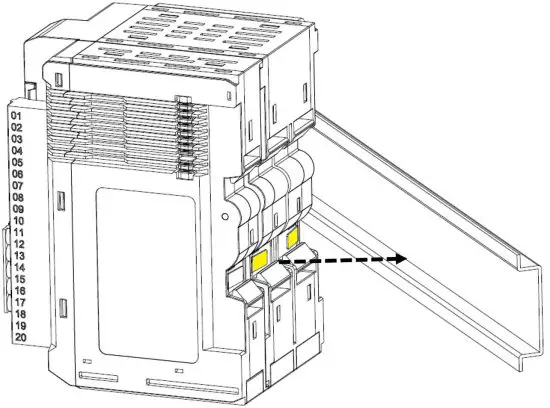 01
02
03
04
05
06
07
08
09
10
11
12
13
14
15
16
17
18
19
20