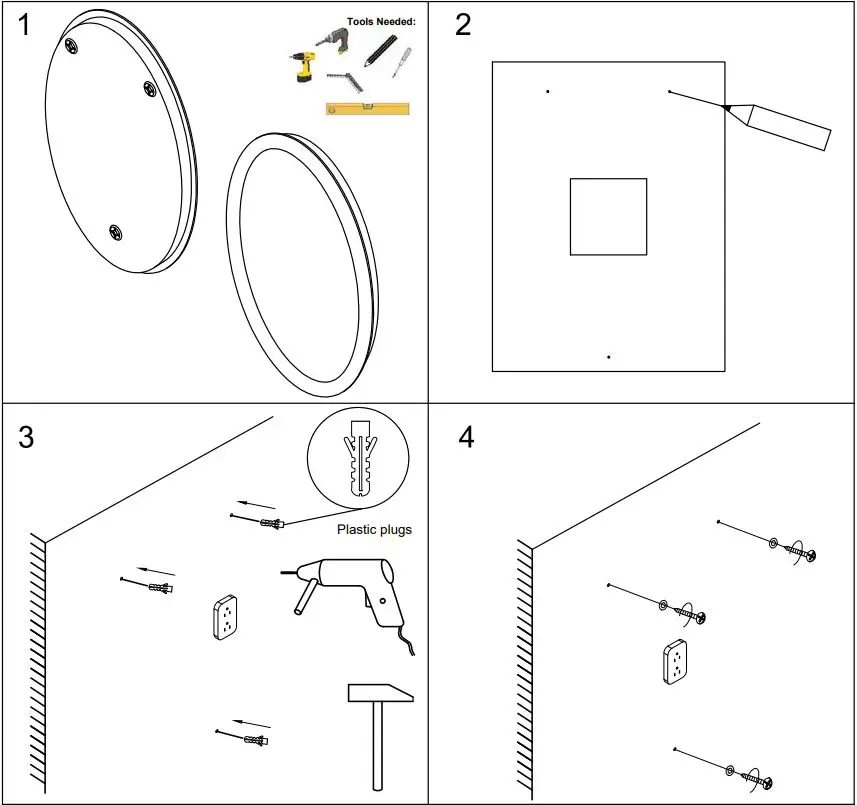 1

Tools Needed:

2

3

Plastic plugs

4