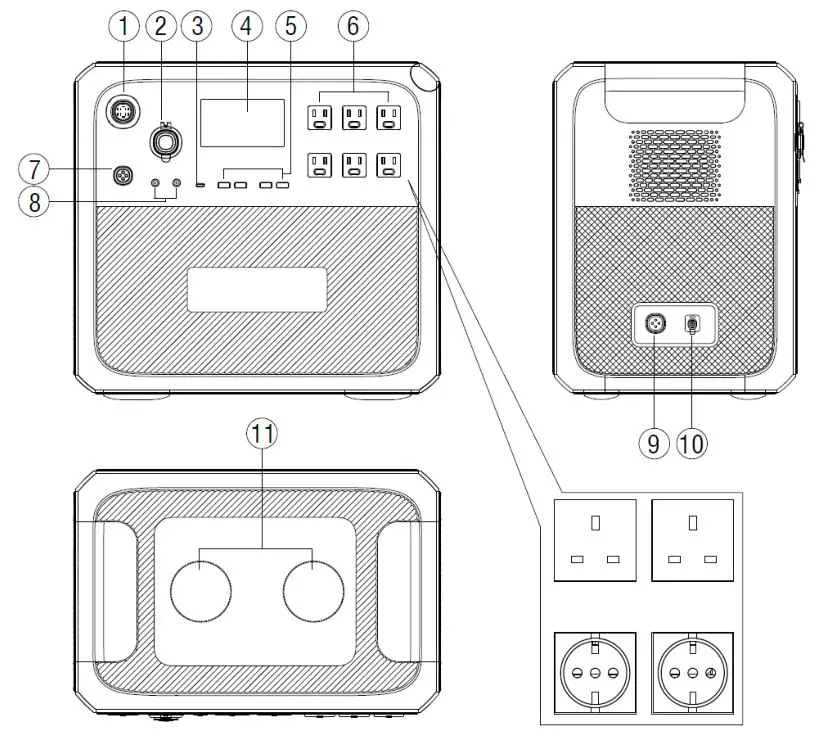 1 2 3 4 5 6
7
8
9 10
11