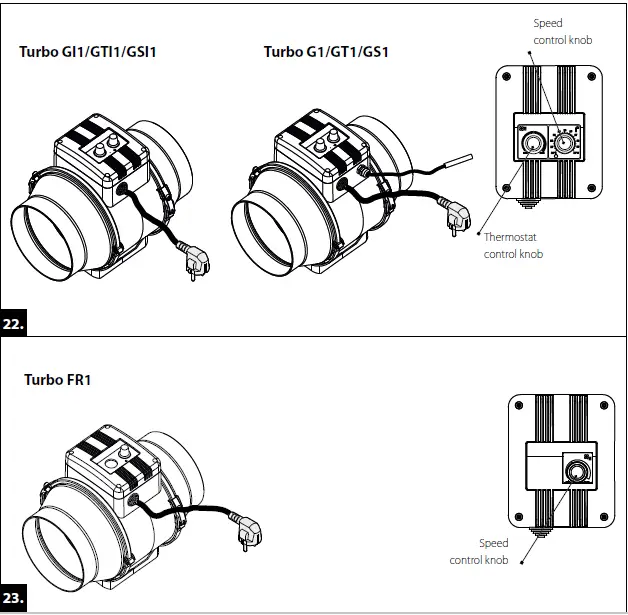 Turbo GI1/GTI1/GSI1

Turbo G1/GT1/GS1

Speed control knob

Thermostat control knob

22.

Turbo FR1

Speed control knob

23.