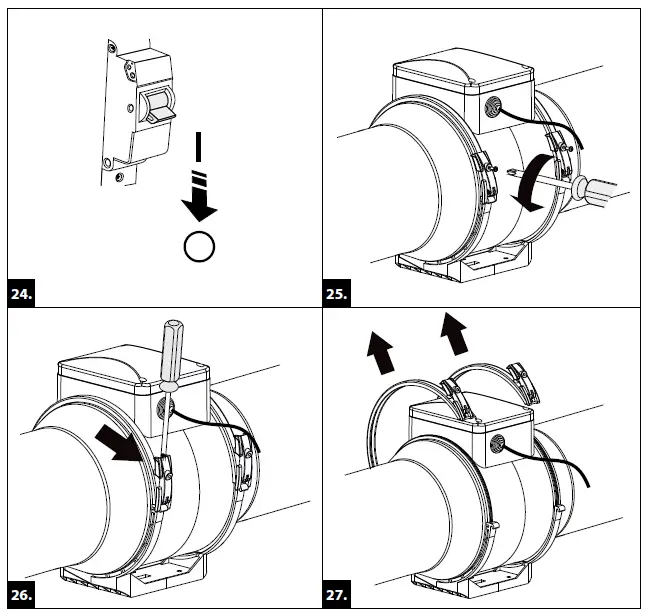 24.

25.

26.

27.