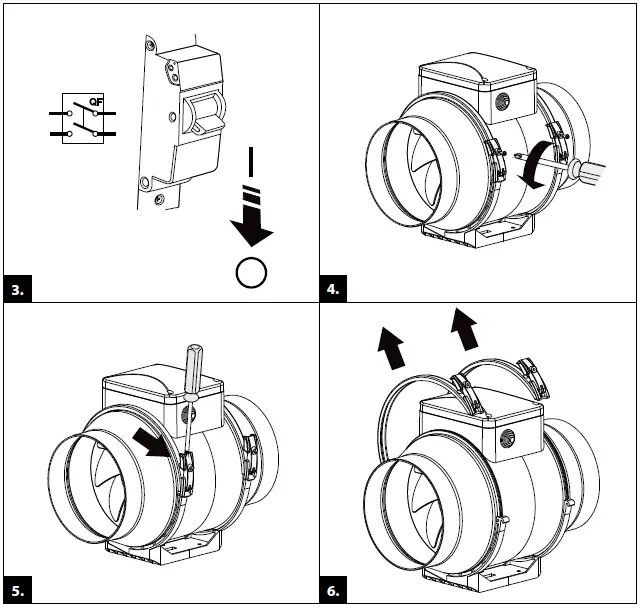 QF

I

O

3.

4.

5.

6.