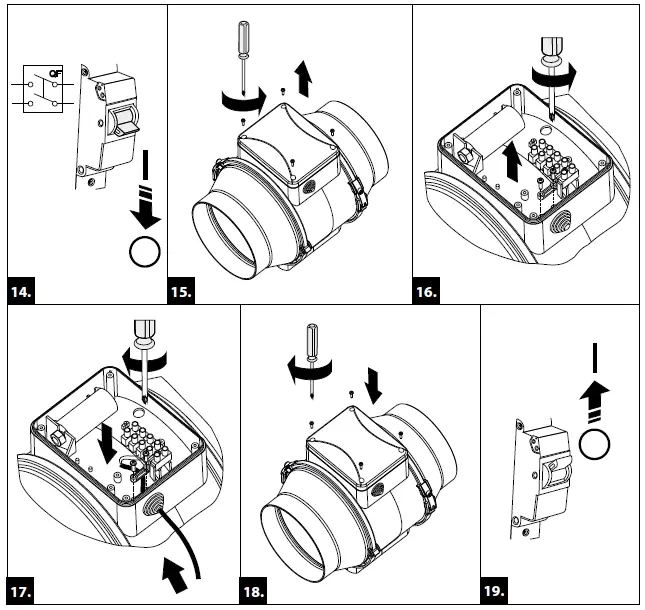 QF

14.

15.

16.

17.

18.

19.