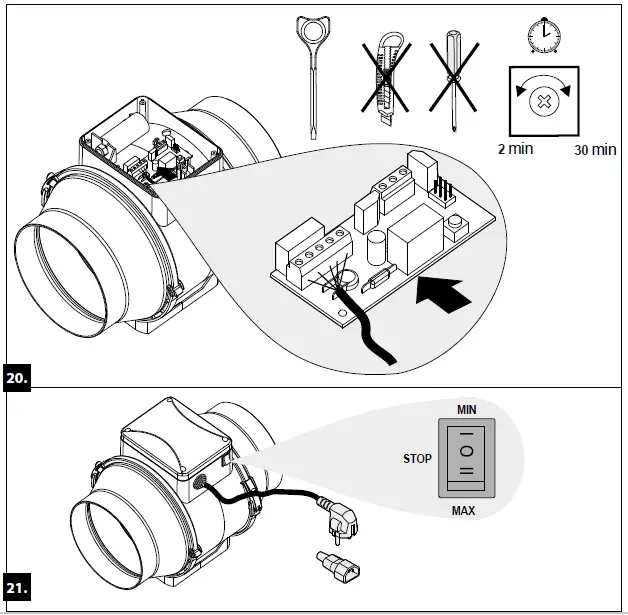 2 min
30 min
20.
MIN
STOP
MAX
21.