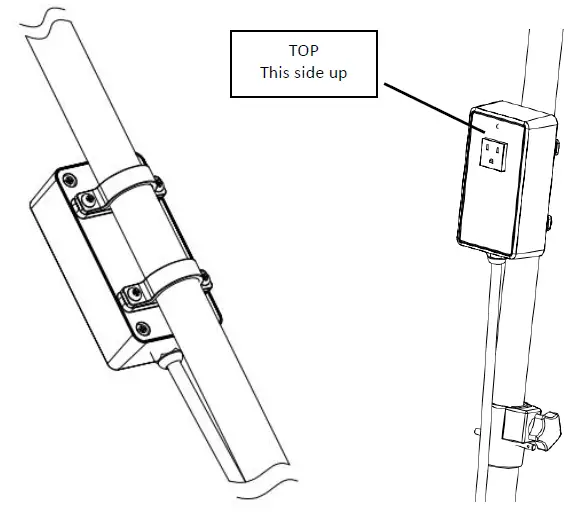 TOP
This side up