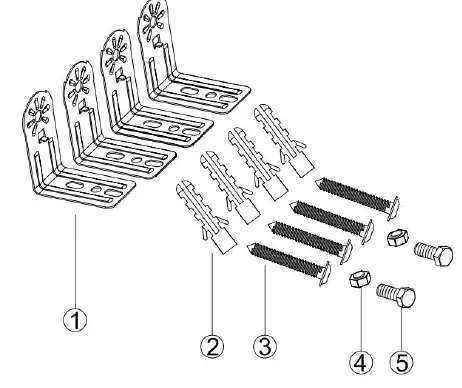 1
2
3
4
5