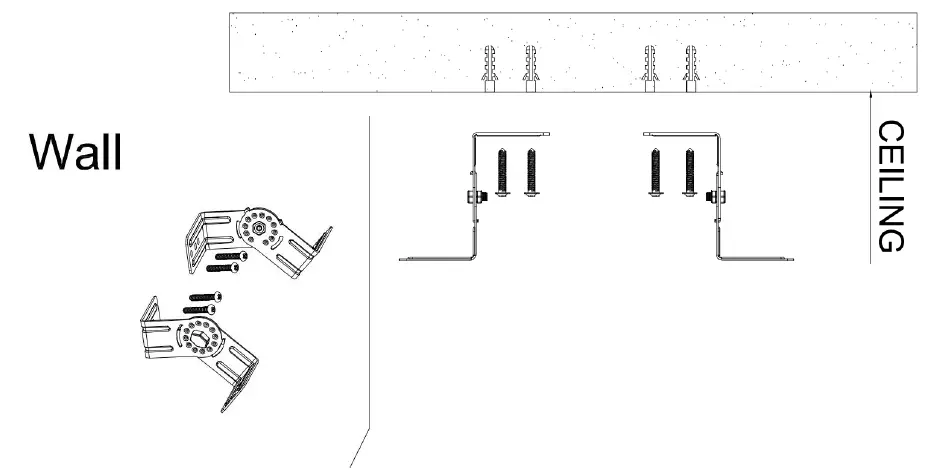 Wall

CEILING