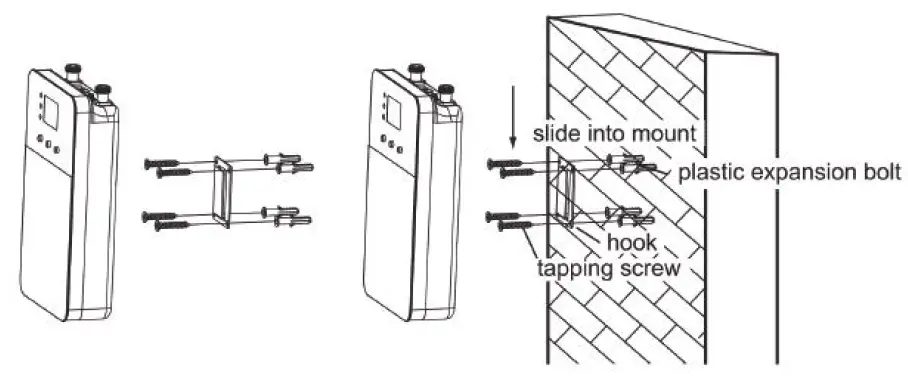 slide into mount
plastic expansion bolt
hook
tapping screw