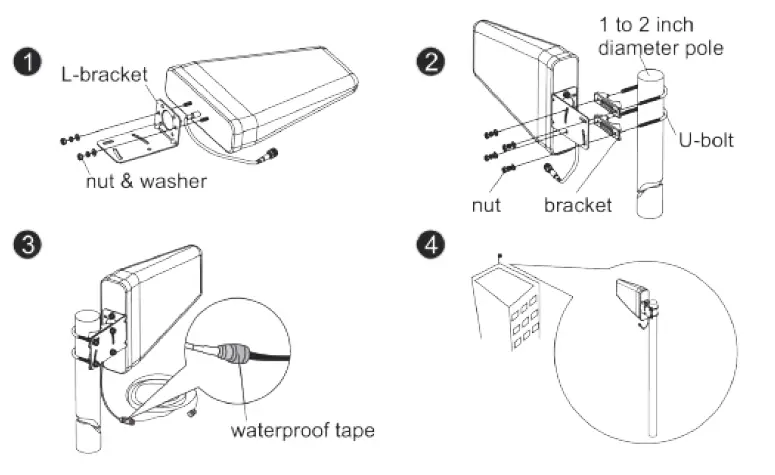 1
L-bracket
nut & washer

2
1 to 2 inch diameter pole
U-bolt
nut
bracket

3
waterproof tape

4