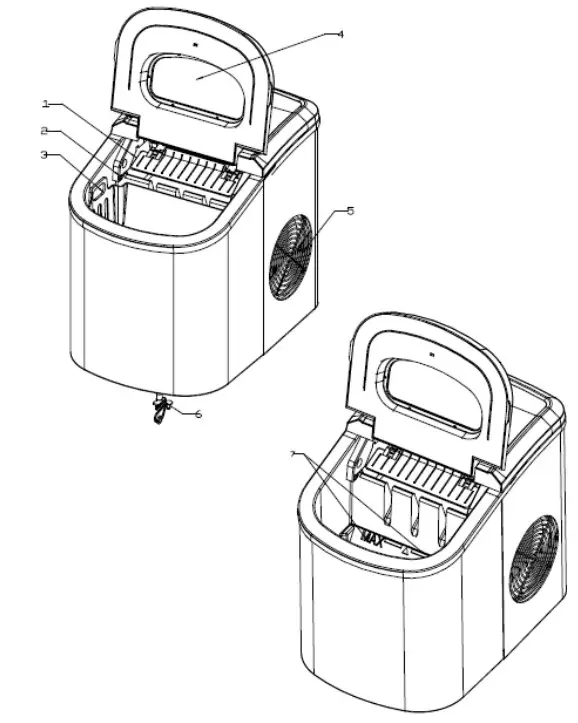 4
1
2
3
5
6
7
MAX