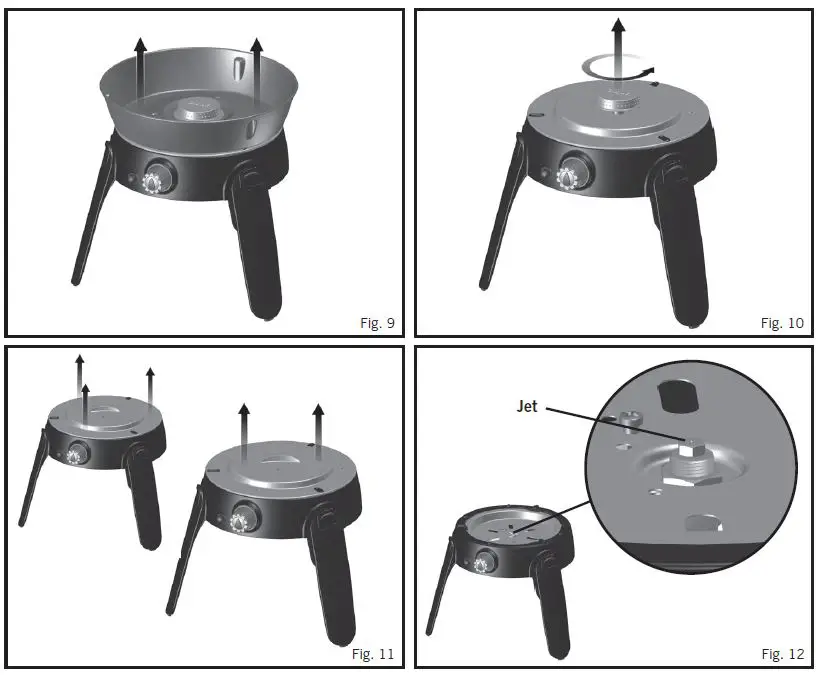 Fig. 9

Fig. 10

Fig. 11

Jet

Fig. 12