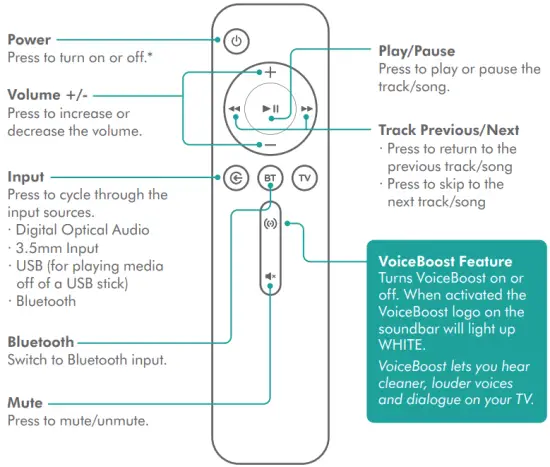 Power
Press to turn on or off.*

Volume +/-
Press to increase or decrease the volume.

Input
Press to cycle through the input sources.
· Digital Optical Audio
· 3.5mm Input
· USB (for playing media off of a USB stick)
· Bluetooth

Bluetooth
Switch to Bluetooth input.

Mute
Press to mute/unmute.

+
−
BT
TV

Play/Pause
Press to play or pause the track/song.

Track Previous/Next
· Press to return to the previous track/song
· Press to skip to the next track/song

VoiceBoost Feature
Turns VoiceBoost on or off. When activated the VoiceBoost logo on the soundbar will light up WHITE.
VoiceBoost lets you hear cleaner, louder voices and dialogue on your TV.