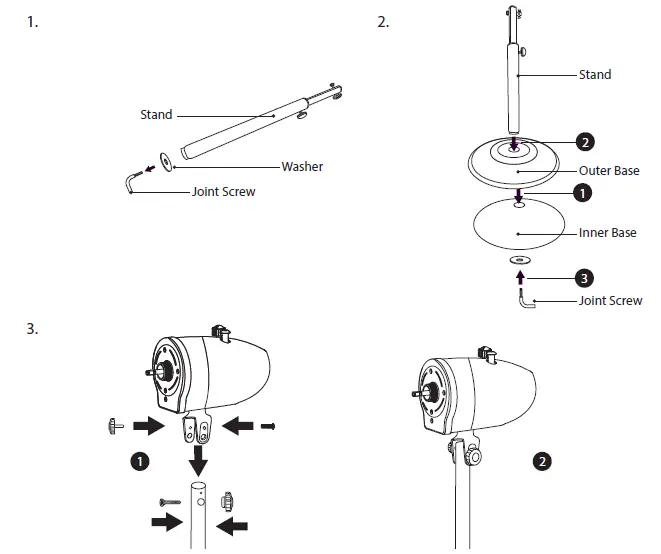 1.

Stand

Washer

Joint Screw

2.

Stand

2

Outer Base

1

Inner Base

3

Joint Screw

3.

1

2