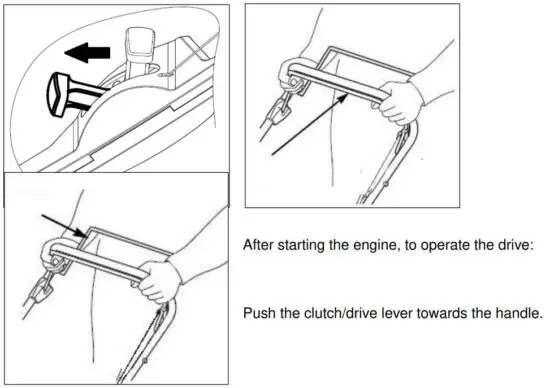 After starting the engine, to operate the drive:

Push the clutch/drive lever towards the handle.