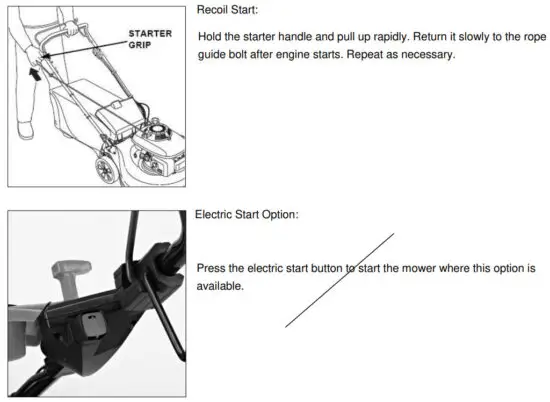 STARTER GRIP

Recoil Start:

Hold the starter handle and pull up rapidly. Return it slowly to the rope guide bolt after engine starts. Repeat as necessary.

Electric Start Option:

Press the electric start button to start the mower where this option is available.